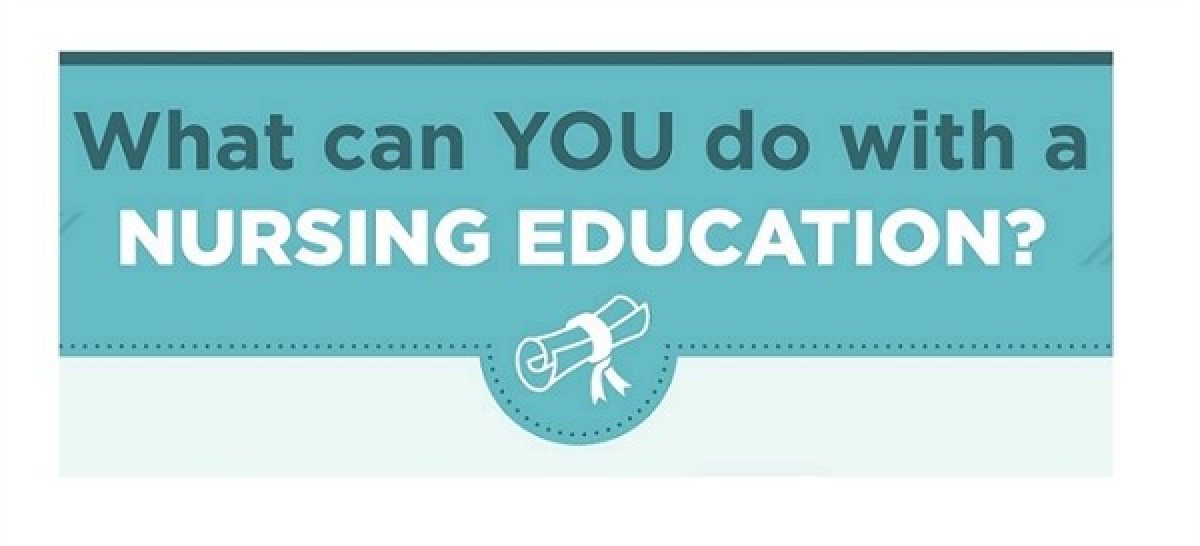 What can YOU do with a NURSING EDUCATION?